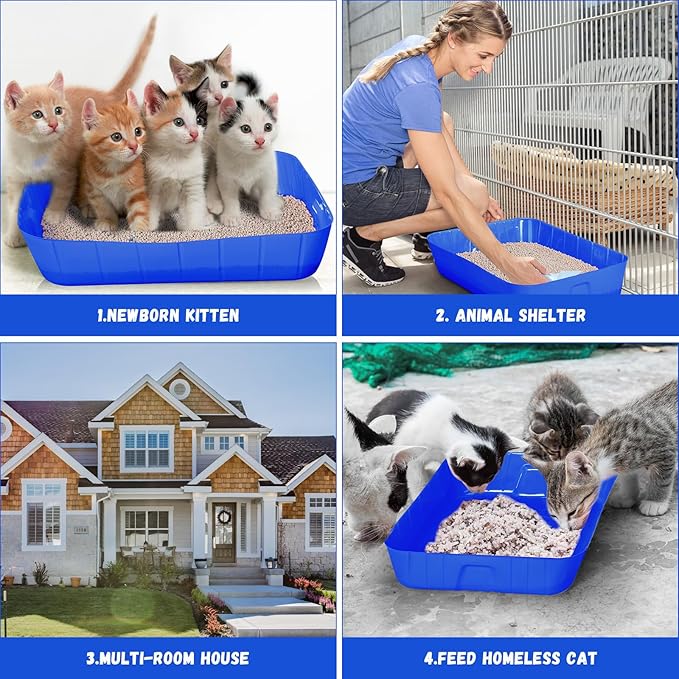 1.NEWBORN KITTEN

2. ANIMAL SHELTER

3.MULTI-ROOM HOUSE

4.FEED HOMELESS CAT