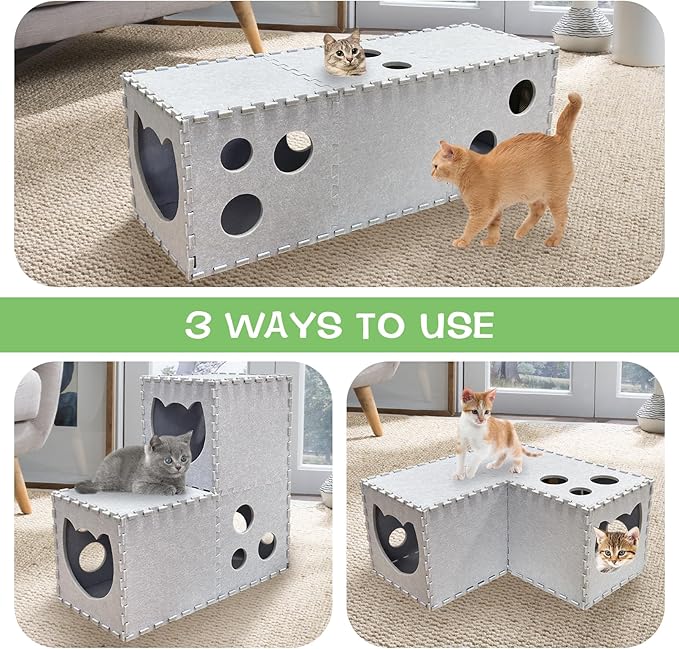 3 WAYS TO USE