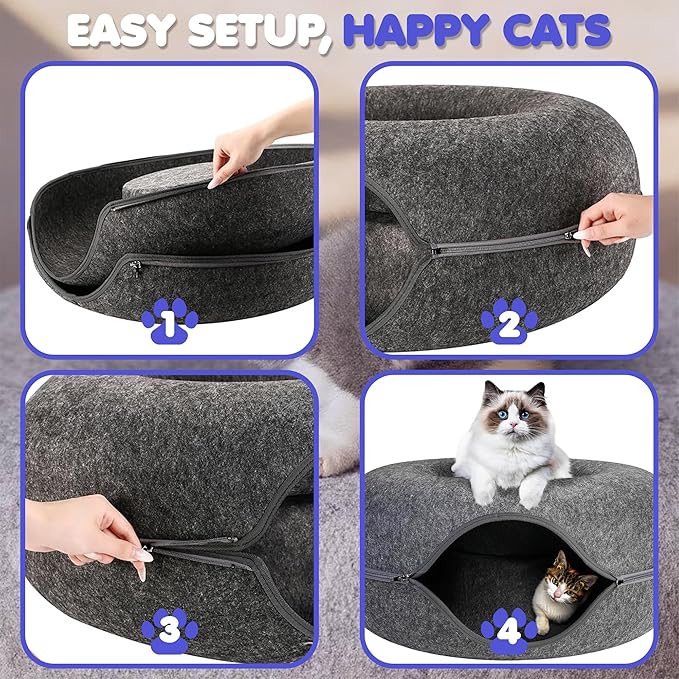 EASY SETUP, HAPPY CATS

1

2

3

4