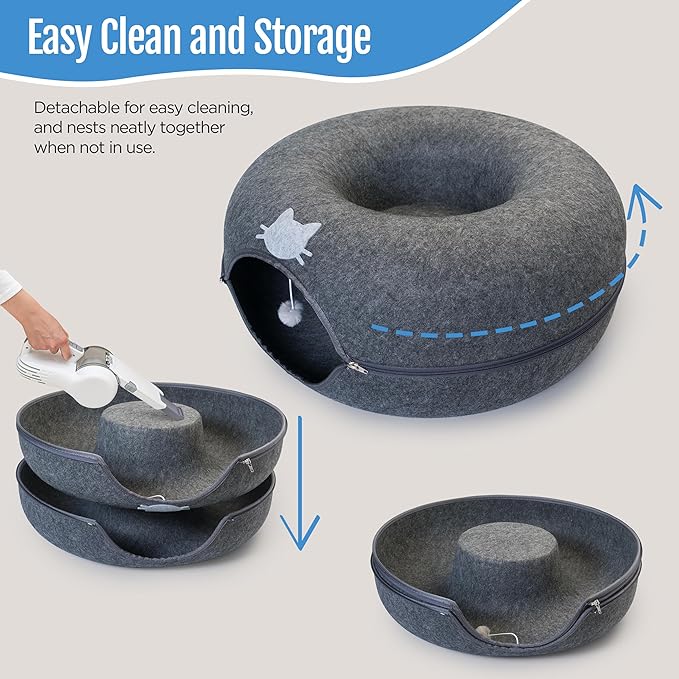 Easy Clean and Storage

Detachable for easy cleaning, and nests neatly together when not in use.