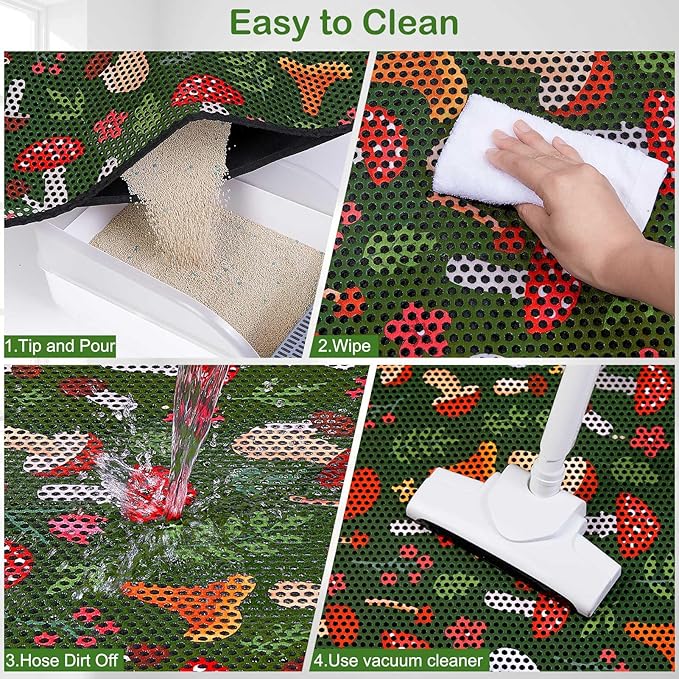 Easy to Clean

1.Tip and Pour

2.Wipe

3.Hose Dirt Off

4.Use vacuum cleaner